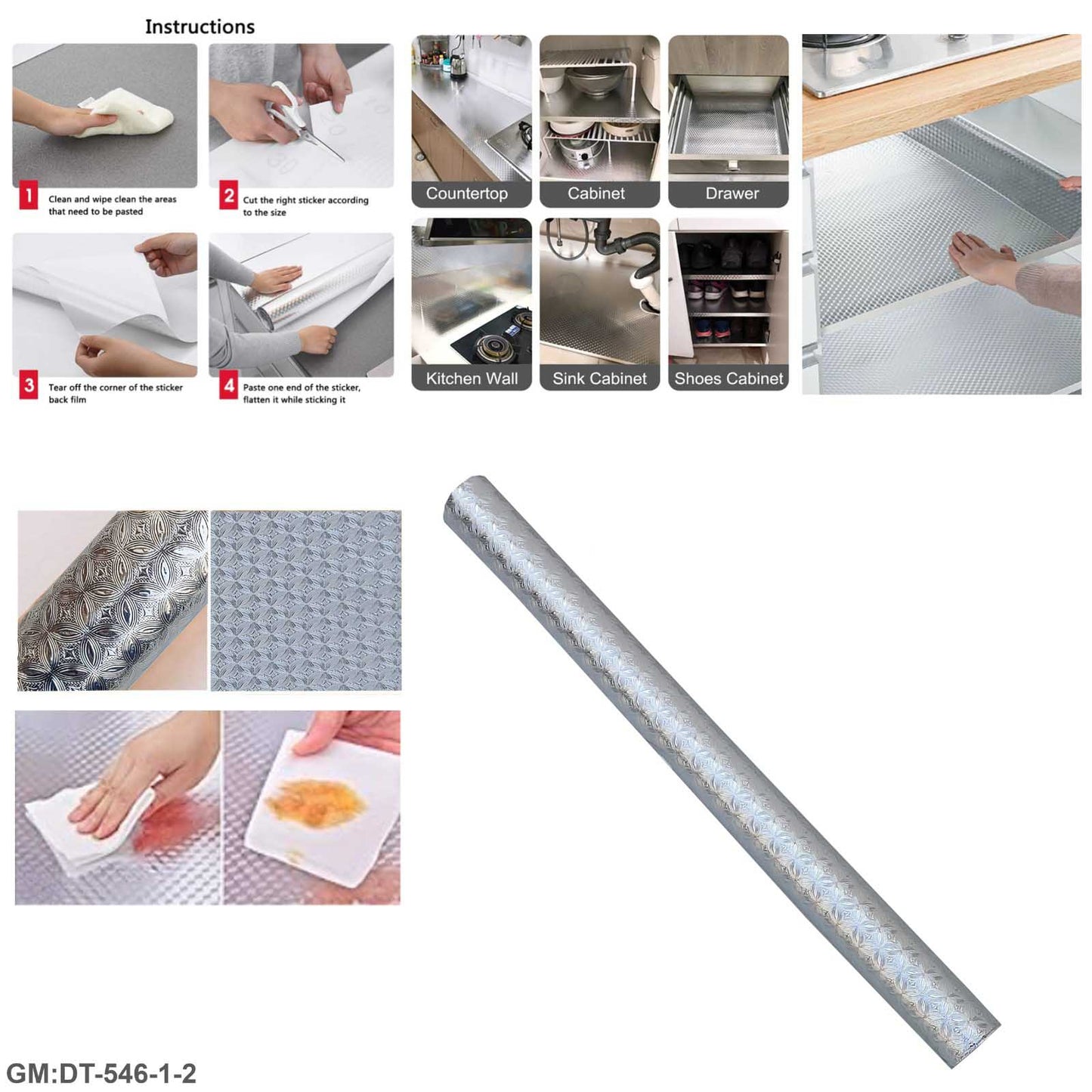 Instructions

1 Clean and wipe clean the areas that need to be pasted

2 Cut the right sticker according to the size

3 Tear off the corner of the sticker back film

4 Paste one end of the sticker, flatten it while sticking it

Countertop

Cabinet

Drawer

Kitchen Wall

Sink Cabinet

Shoes Cabinet

GM:DT-546-1-2